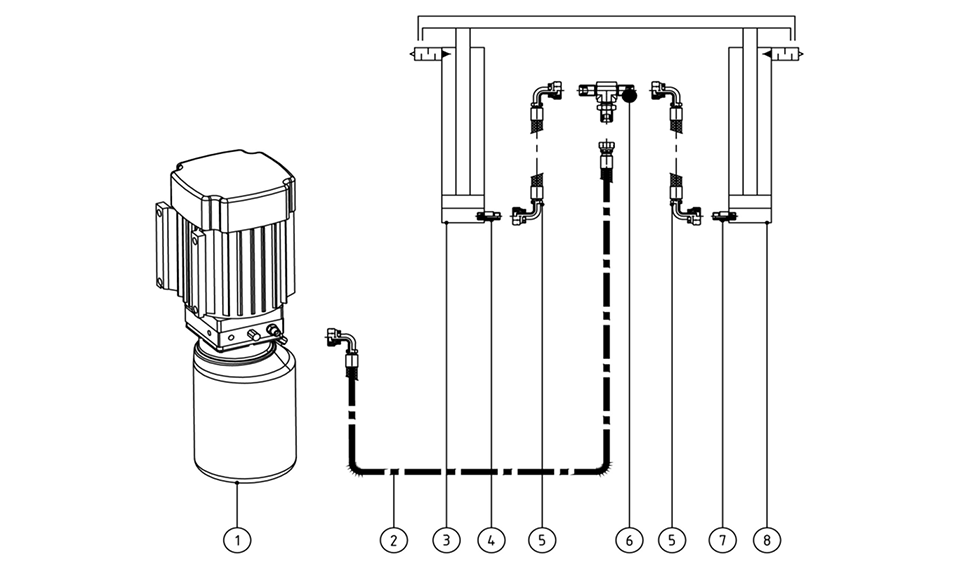 1
2
3
4
5
6
5
7
8