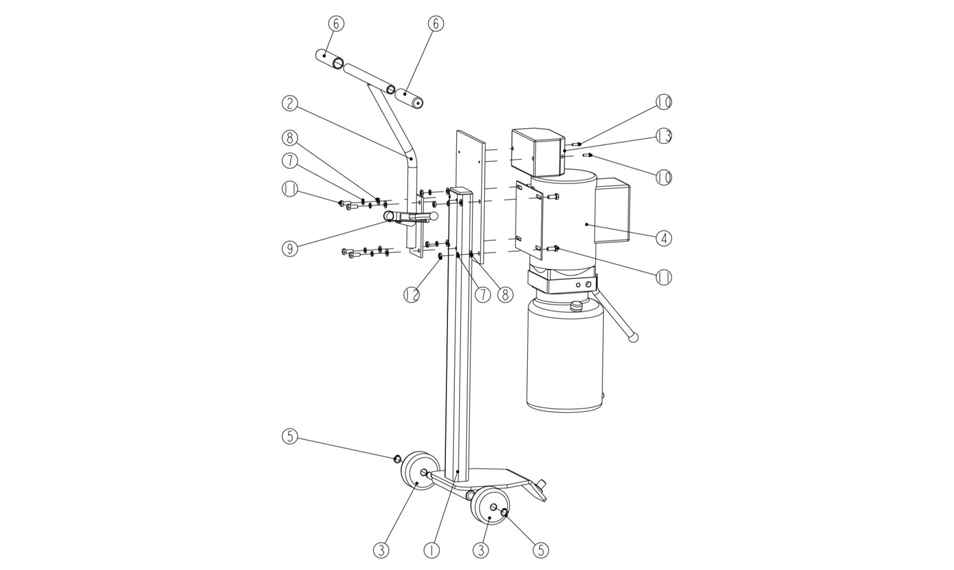 6
6
2
8
7
11
9
10
13
10
4
11
12
7
8
5
3
1
3
5